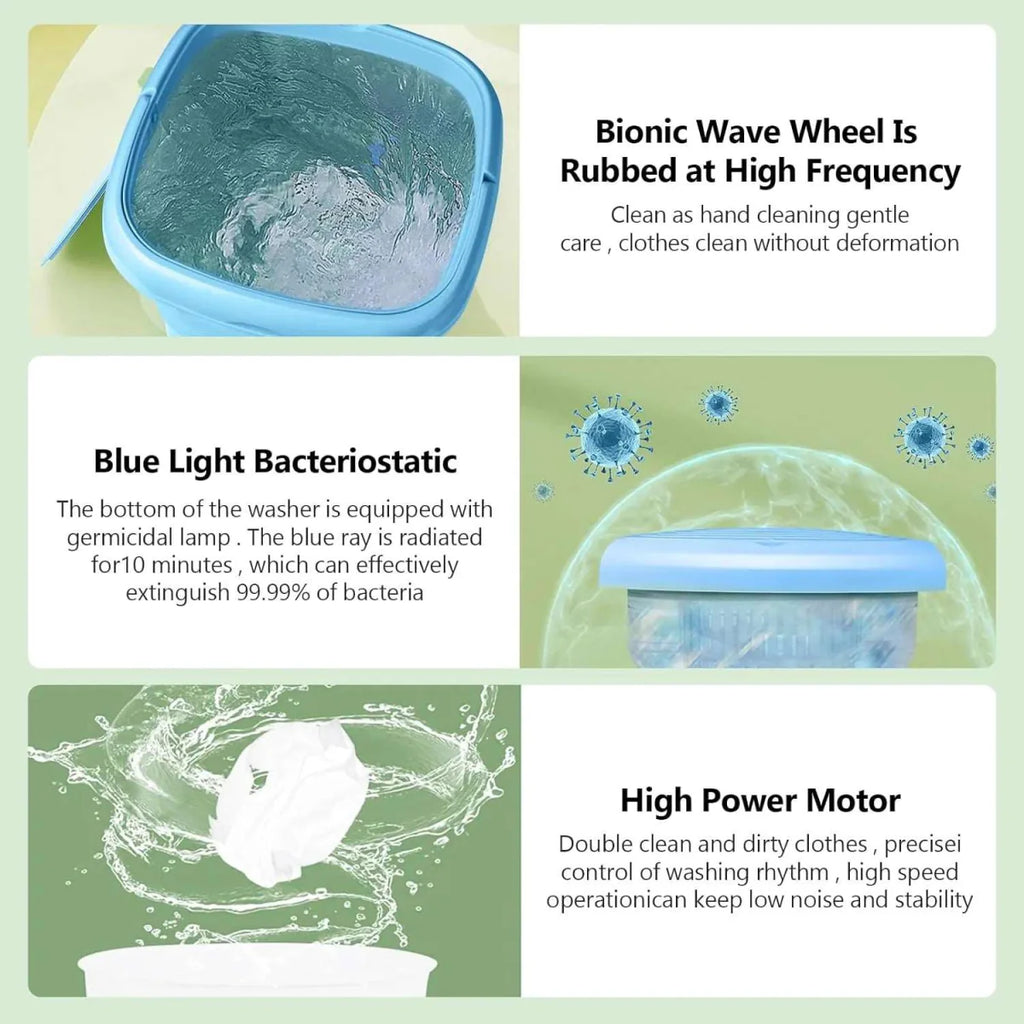 Bionic Wave Wheel Is Rubbed at High Frequency

Clean as hand cleaning gentle care , clothes clean without deformation

Blue Light Bacteriostatic

The bottom of the washer is equipped with germicidal lamp . The blue ray is radiated for10 minutes , which can effectively extinguish 99.99% of bacteria

High Power Motor

Double clean and dirty clothes , precisei control of washing rhythm , high speed operationican keep low noise and stability