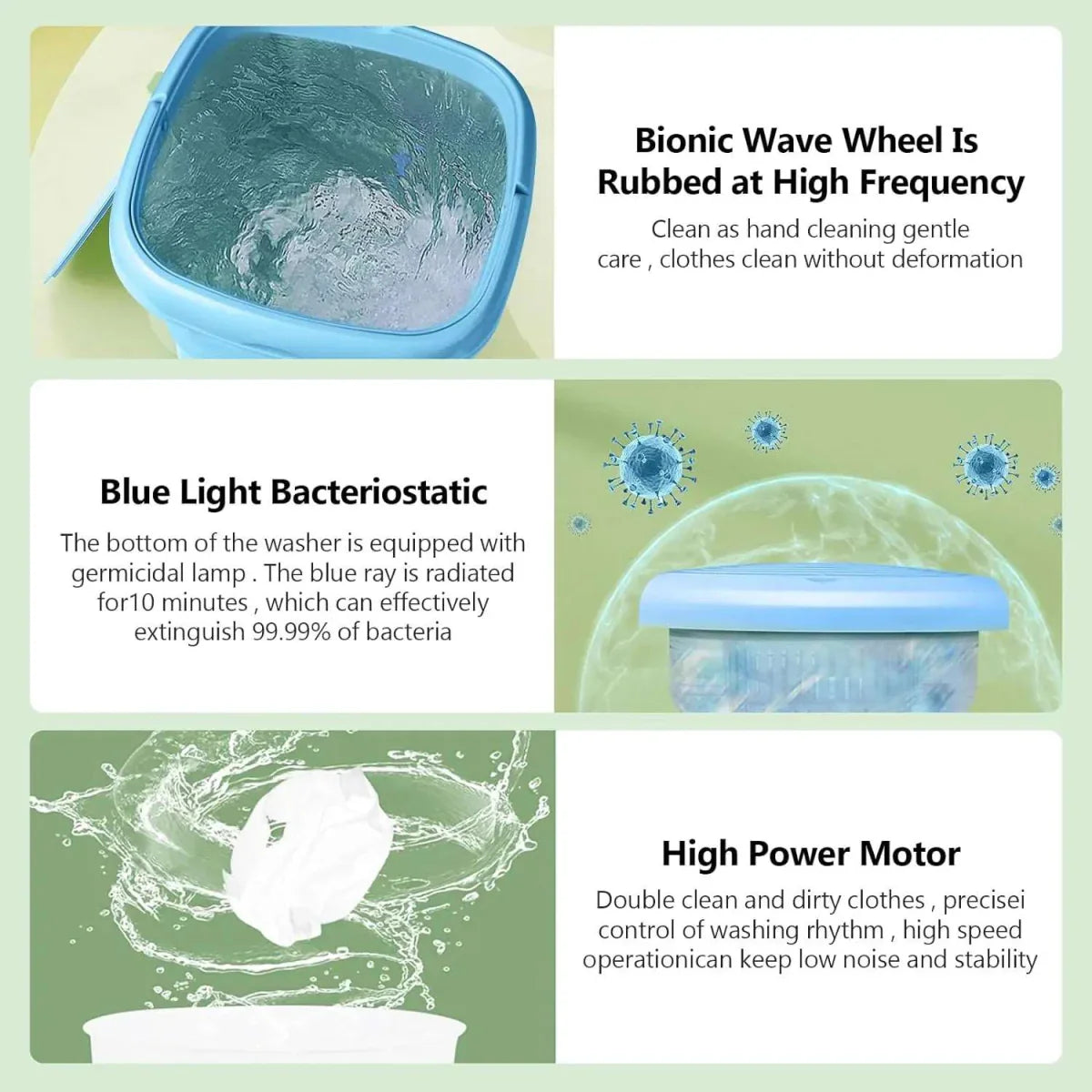 Bionic Wave Wheel Is Rubbed at High Frequency

Clean as hand cleaning gentle care , clothes clean without deformation

Blue Light Bacteriostatic

The bottom of the washer is equipped with germicidal lamp . The blue ray is radiated for10 minutes , which can effectively extinguish 99.99% of bacteria

High Power Motor

Double clean and dirty clothes , precisei control of washing rhythm , high speed operationican keep low noise and stability