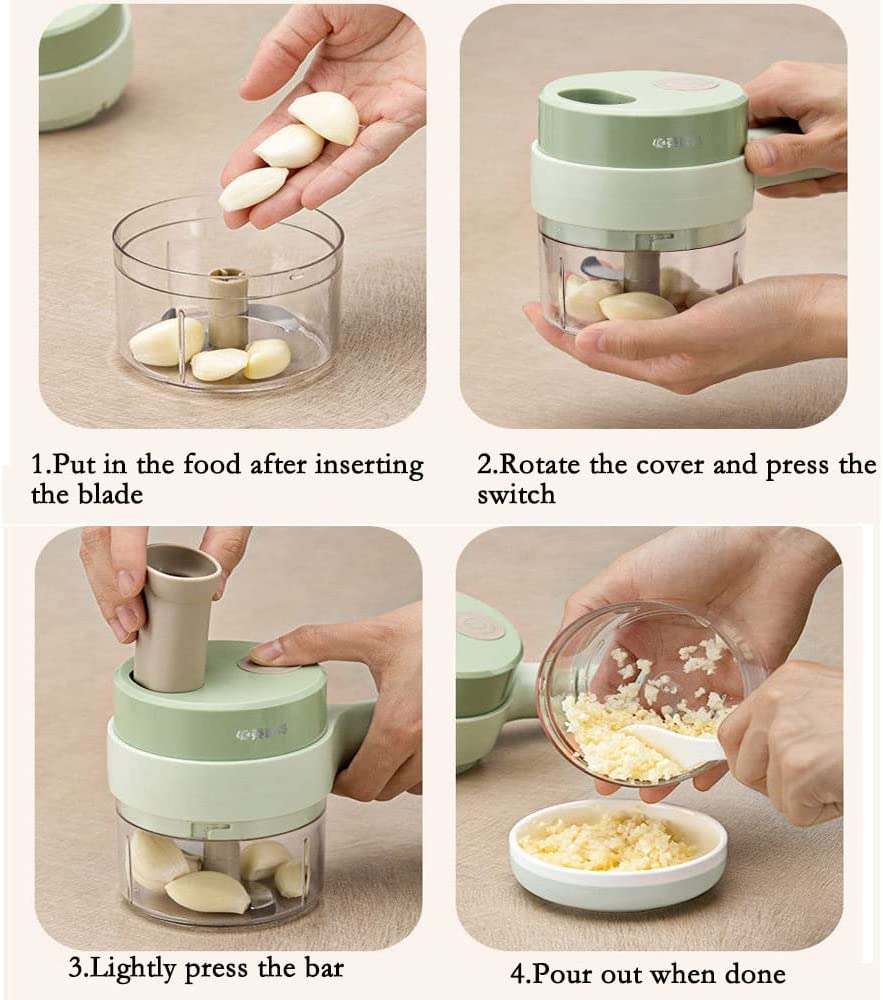 1.Put in the food after inserting the blade

2.Rotate the cover and press the switch

3.Lightly press the bar

4.Pour out when done