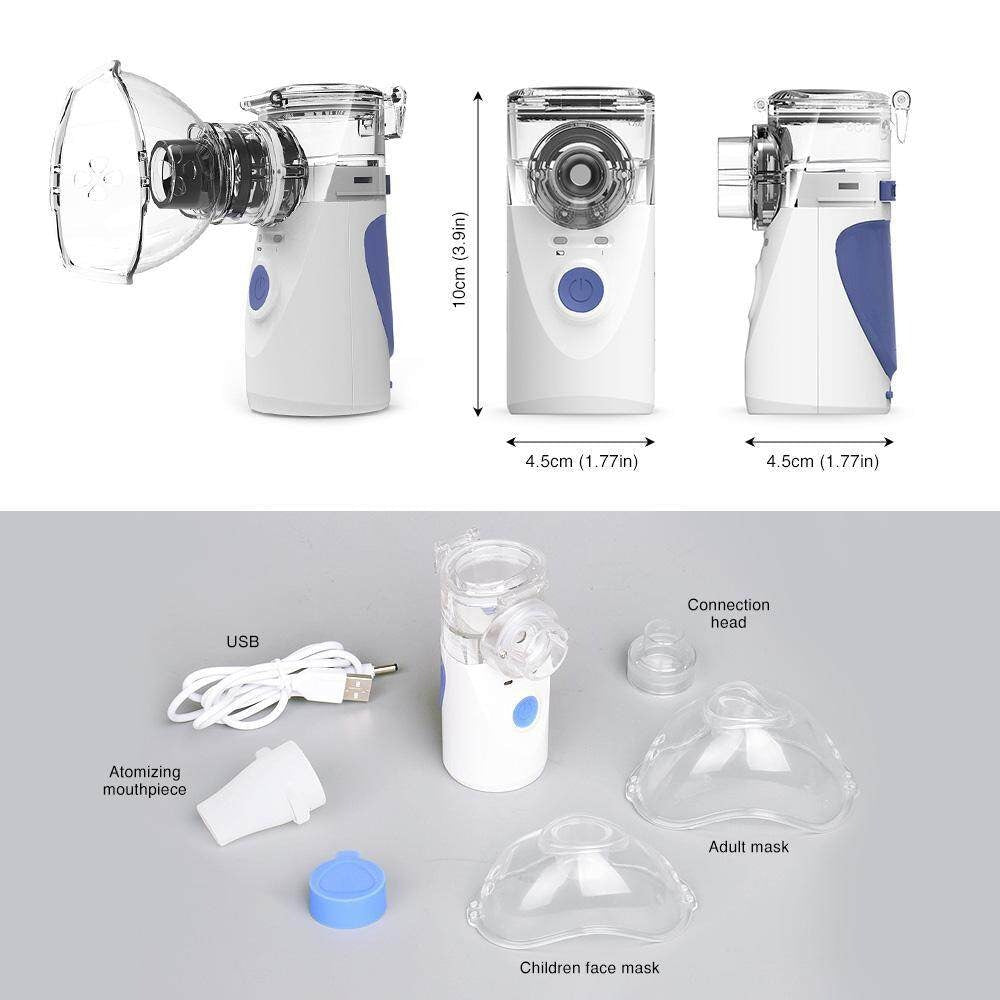 10cm (3.9in)

4.5cm (1.77in)

4.5cm (1.77in)

USB

Connection head

Atomizing mouthpiece

Adult mask

Children face mask